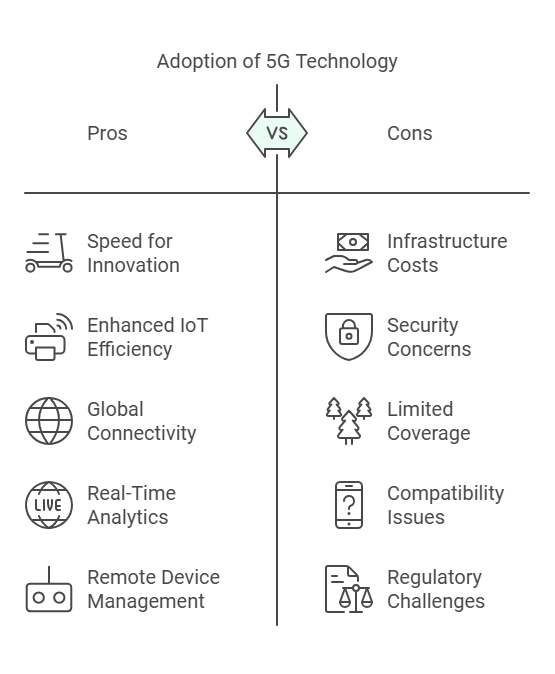 Adoption of 5G Technology

Pros

VS

Cons

Speed for Innovation

Enhanced IoT Efficiency

Global Connectivity

LIVE

Real-Time Analytics

Remote Device Management

Infrastructure Costs

Security Concerns

Limited Coverage

?

Compatibility Issues

Regulatory Challenges